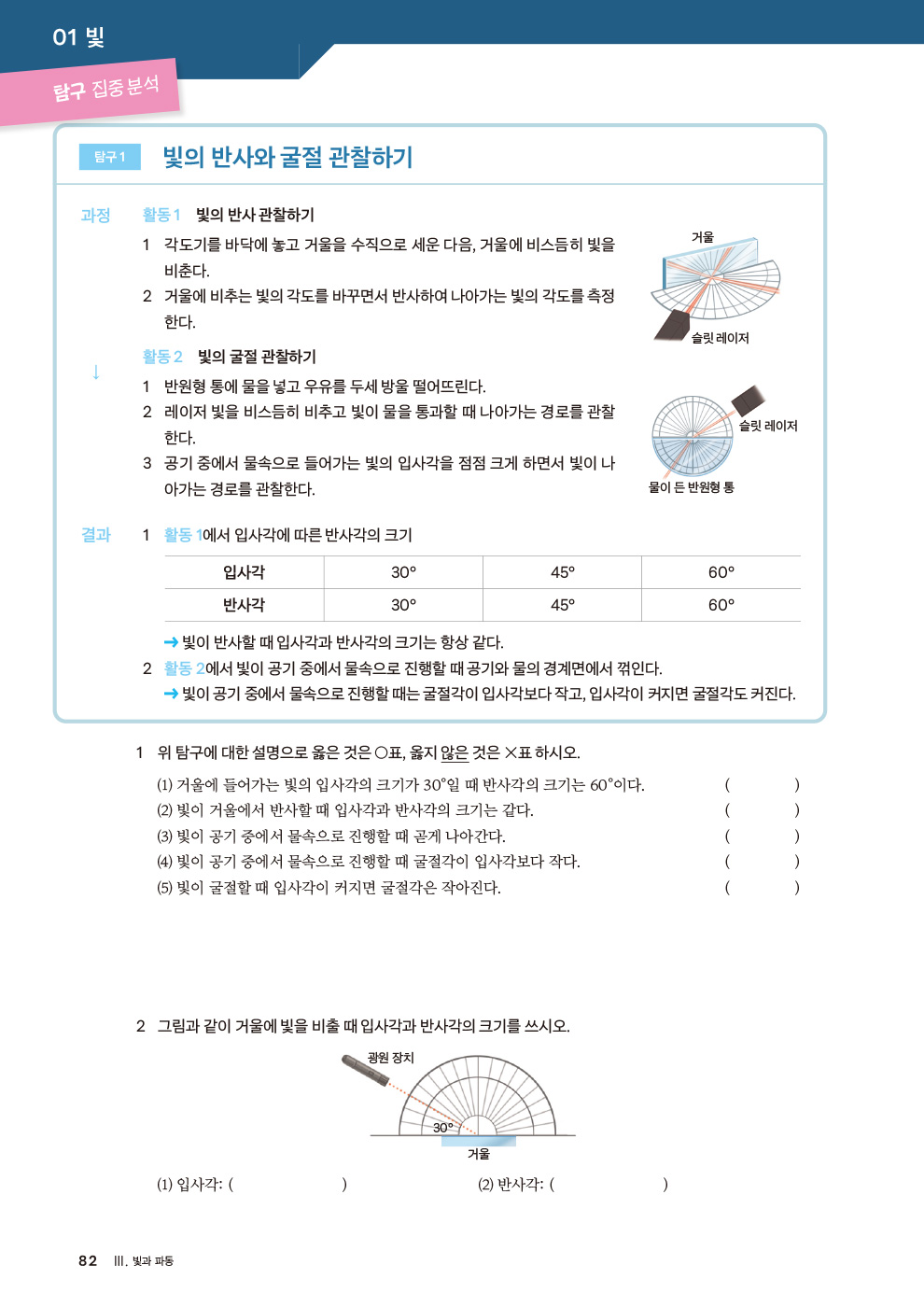 01 빛

탐구 집중 분석

탐구 1 빛의 반사와 굴절 관찰하기

과정

활동 1 빛의 반사 관찰하기

1 각도기를 바닥에 놓고 거울을 수직으로 세운 다음, 거울에 비스듬히 빛을 비춘다.

2 거울에 비추는 빛의 각도를 바꾸면서 반사하여 나아가는 빛의 각도를 측정한다.

거울

슬릿 레이저

↓

활동 2 빛의 굴절 관찰하기

1 반원형 통에 물을 넣고 우유를 두세 방울 떨어뜨린다.

2 레이저 빛을 비스듬히 비추고 빛이 물을 통과할 때 나아가는 경로를 관찰한다.

3 공기 중에서 물속으로 들어가는 빛의 입사각을 점점 크게 하면서 빛이 나아가는 경로를 관찰한다.

슬릿 레이저

물이 든 반원형 통

결과

1 활동 1에서 입사각에 따른 반사각의 크기

| 입사각 | 30° | 45° | 60° |
|---|---|---|---|
| 반사각 | 30° | 45° | 60° |

→ 빛이 반사할 때 입사각과 반사각의 크기는 항상 같다.

2 활동 2에서 빛이 공기 중에서 물속으로 진행할 때 공기와 물의 경계면에서 꺾인다.

→ 빛이 공기 중에서 물속으로 진행할 때는 굴절각이 입사각보다 작고, 입사각이 커지면 굴절각도 커진다.

1 위 탐구에 대한 설명으로 옳은 것은 ○표, 옳지 않은 것은 ×표 하시오.

(1) 거울에 들어가는 빛의 입사각의 크기가 30°일 때 반사각의 크기는 60°이다. ( )

(2) 빛이 거울에서 반사할 때 입사각과 반사각의 크기는 같다. ( )

(3) 빛이 공기 중에서 물속으로 진행할 때 곧게 나아간다. ( )

(4) 빛이 공기 중에서 물속으로 진행할 때 굴절각이 입사각보다 작다. ( )

(5) 빛이 굴절할 때 입사각이 커지면 굴절각은 작아진다. ( )

2 그림과 같이 거울에 빛을 비출 때 입사각과 반사각의 크기를 쓰시오.

광원 장치

30°

거울

(1) 입사각: ( ) (2) 반사각: ( )

82 III. 빛과 파동